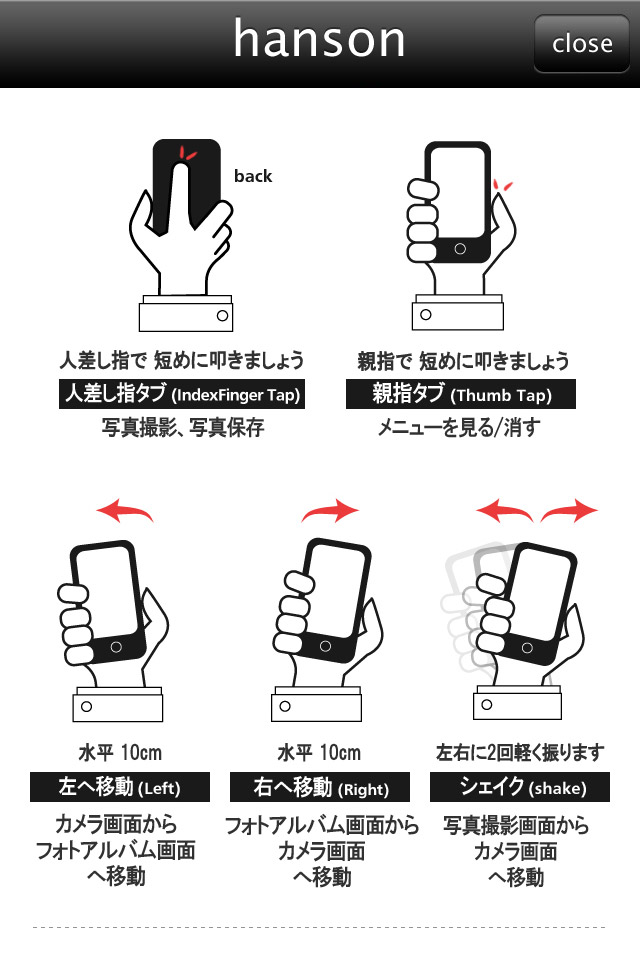 hanson

close

back

人差し指で 短めに叩きましょう
人差し指タブ (IndexFinger Tap)
写真撮影、写真保存

親指で 短めに叩きましょう
親指タブ (Thumb Tap)
メニューを見る/消す

水平 10cm
左へ移動 (Left)
カメラ画面から
フォトアルバム画面
へ移動

水平 10cm
右へ移動 (Right)
フォトアルバム画面から
カメラ画面
へ移動

左右に2回軽く振ります
シェイク (shake)
写真撮影画面から
カメラ画面
へ移動